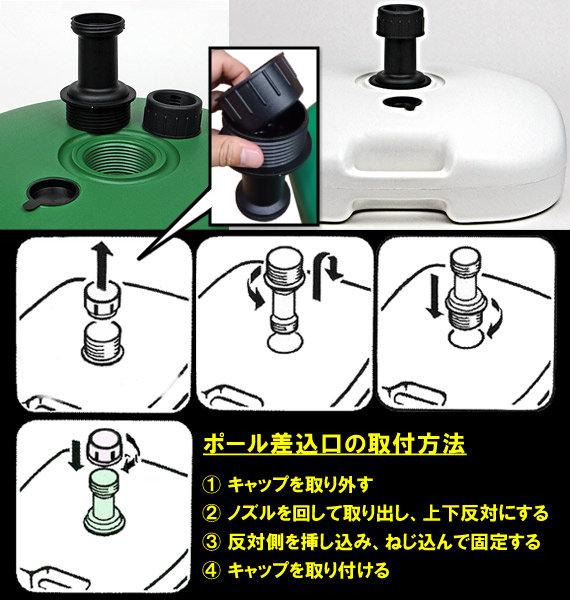 ポール差込口の取付方法

① キャップを取り外す
② ノズルを回して取り出し、上下反対にする
③ 反対側を挿し込み、ねじ込んで固定する
④ キャップを取り付ける